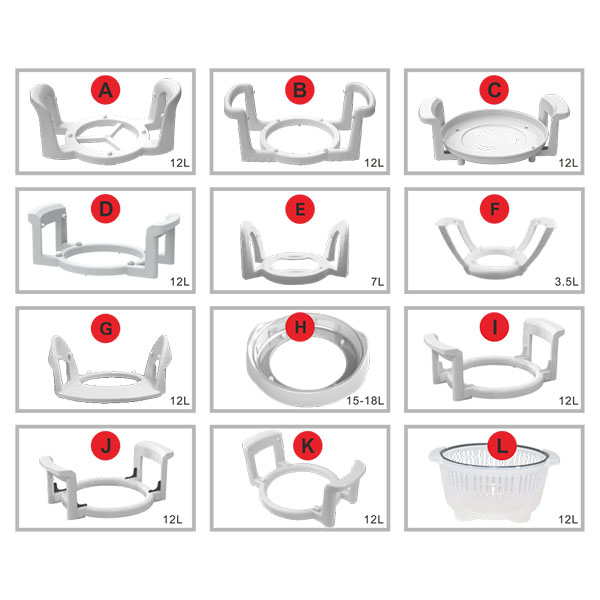 A
12L

B
12L

C
12L

D
12L

E
7L

F
3.5L

G
12L

H
15-18L

I
12L

J
12L

K
12L

L
12L